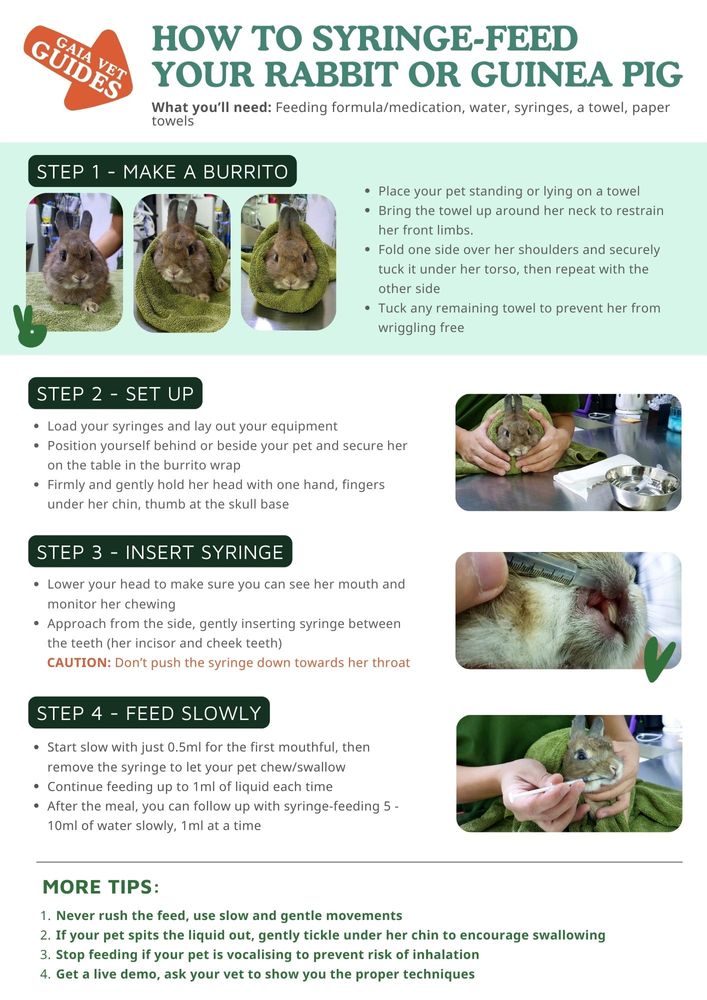 GAIA VET GUIDES

HOW TO SYRINGE-FEED YOUR RABBIT OR GUINEA PIG

What you'll need: Feeding formula/medication, water, syringes, a towel, paper towels

STEP 1 - MAKE A BURRITO

- Place your pet standing or lying on a towel
- Bring the towel up around her neck to restrain her front limbs.
- Fold one side over her shoulders and securely tuck it under her torso, then repeat with the other side
- Tuck any remaining towel to prevent her from wriggling free

STEP 2 - SET UP

- Load your syringes and lay out your equipment
- Position yourself behind or beside your pet and secure her on the table in the burrito wrap
- Firmly and gently hold her head with one hand, fingers under her chin, thumb at the skull base

STEP 3 - INSERT SYRINGE

- Lower your head to make sure you can see her mouth and monitor her chewing
- Approach from the side, gently inserting syringe between the teeth (her incisor and cheek teeth)
CAUTION: Don't push the syringe down towards her throat

STEP 4 - FEED SLOWLY

- Start slow with just 0.5ml for the first mouthful, then remove the syringe to let your pet chew/swallow
- Continue feeding up to 1ml of liquid each time
- After the meal, you can follow up with syringe-feeding 5 - 10ml of water slowly, 1ml at a time

MORE TIPS:

1. Never rush the feed, use slow and gentle movements
2. If your pet spits the liquid out, gently tickle under her chin to encourage swallowing
3. Stop feeding if your pet is vocalising to prevent risk of inhalation
4. Get a live demo, ask your vet to show you the proper techniques